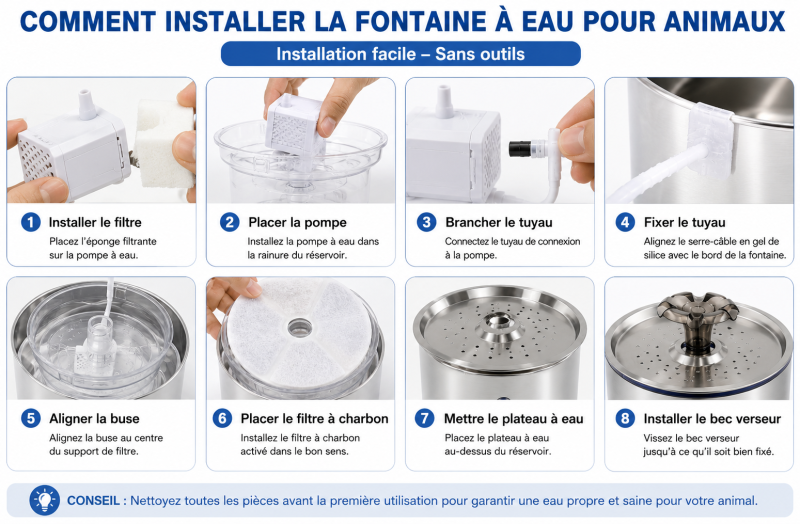 COMMENT INSTALLER LA FONTAINE À EAU POUR ANIMAUX

Installation facile – Sans outils

1 Installer le filtre
Placez l'éponge filtrante sur la pompe à eau.

2 Placer la pompe
Installez la pompe à eau dans la rainure du réservoir.

3 Brancher le tuyau
Connectez le tuyau de connexion à la pompe.

4 Fixer le tuyau
Alignez le serre-câble en gel de silice avec le bord de la fontaine.

5 Aligner la buse
Alignez la buse au centre du support de filtre.

6 Placer le filtre à charbon
Installez le filtre à charbon activé dans le bon sens.

7 Mettre le plateau à eau
Placez le plateau à eau au-dessus du réservoir.

8 Installer le bec verseur
Vissez le bec verseur jusqu'à ce qu'il soit bien fixé.

CONSEIL : Nettoyez toutes les pièces avant la première utilisation pour garantir une eau propre et saine pour votre animal.